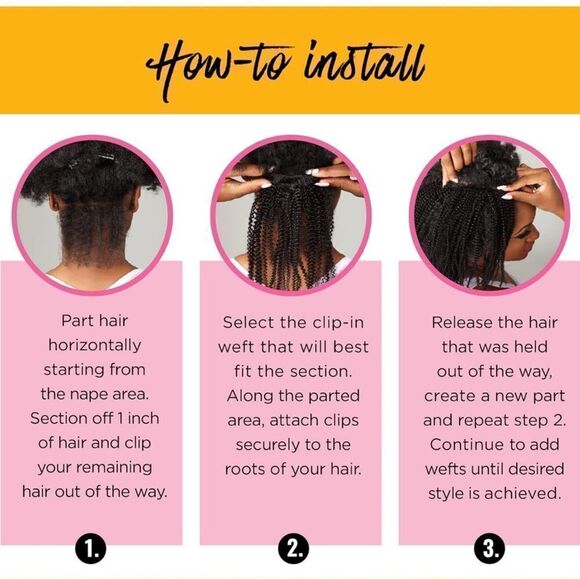 How-to install

Part hair horizontally starting from the nape area. Section off 1 inch of hair and clip your remaining hair out of the way.

1.

Select the clip-in weft that will best fit the section. Along the parted area, attach clips securely to the roots of your hair.

2.

Release the hair that was held out of the way, create a new part and repeat step 2. Continue to add wefts until desired style is achieved.

3.